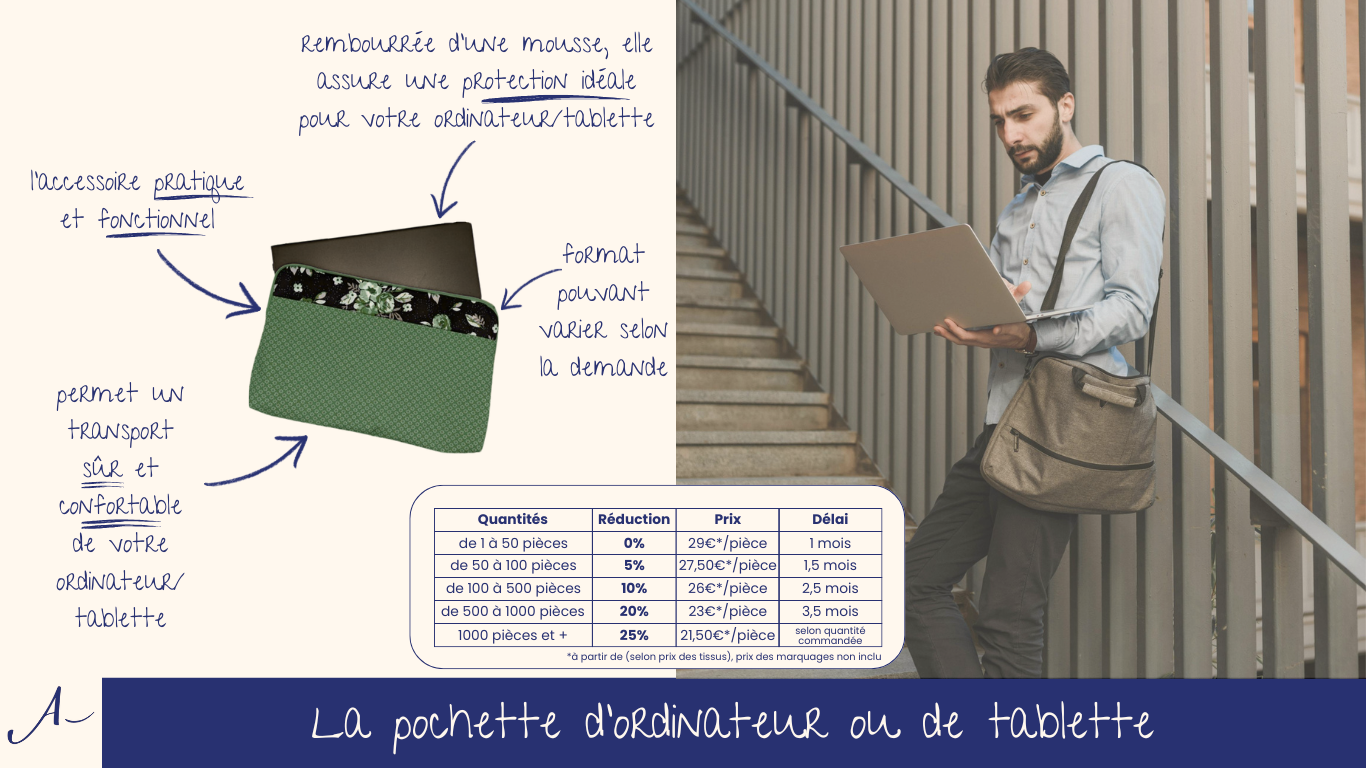 Rembourrée d'une mousse, elle assure une protection idéale pour votre ordinateur/tablette

l'accessoire pratique et fonctionnel

format pouvant varier selon la demande

permet un transport sûr et confortable de votre ordinateur/ tablette

| Quantités | Réduction | Prix | Délai |
|---|---|---|---|
| de 1 à 50 pièces | 0% | 29€*/pièce | 1 mois |
| de 50 à 100 pièces | 5% | 27,50€*/pièce | 1,5 mois |
| de 100 à 500 pièces | 10% | 26€*/pièce | 2,5 mois |
| de 500 à 1000 pièces | 20% | 23€*/pièce | 3,5 mois |
| 1000 pièces et + | 25% | 21,50€*/pièce | selon quantité commandée |

*à partir de (selon prix des tissus), prix des marquages non inclu

A

La pochette d'ordinateur ou de tablette